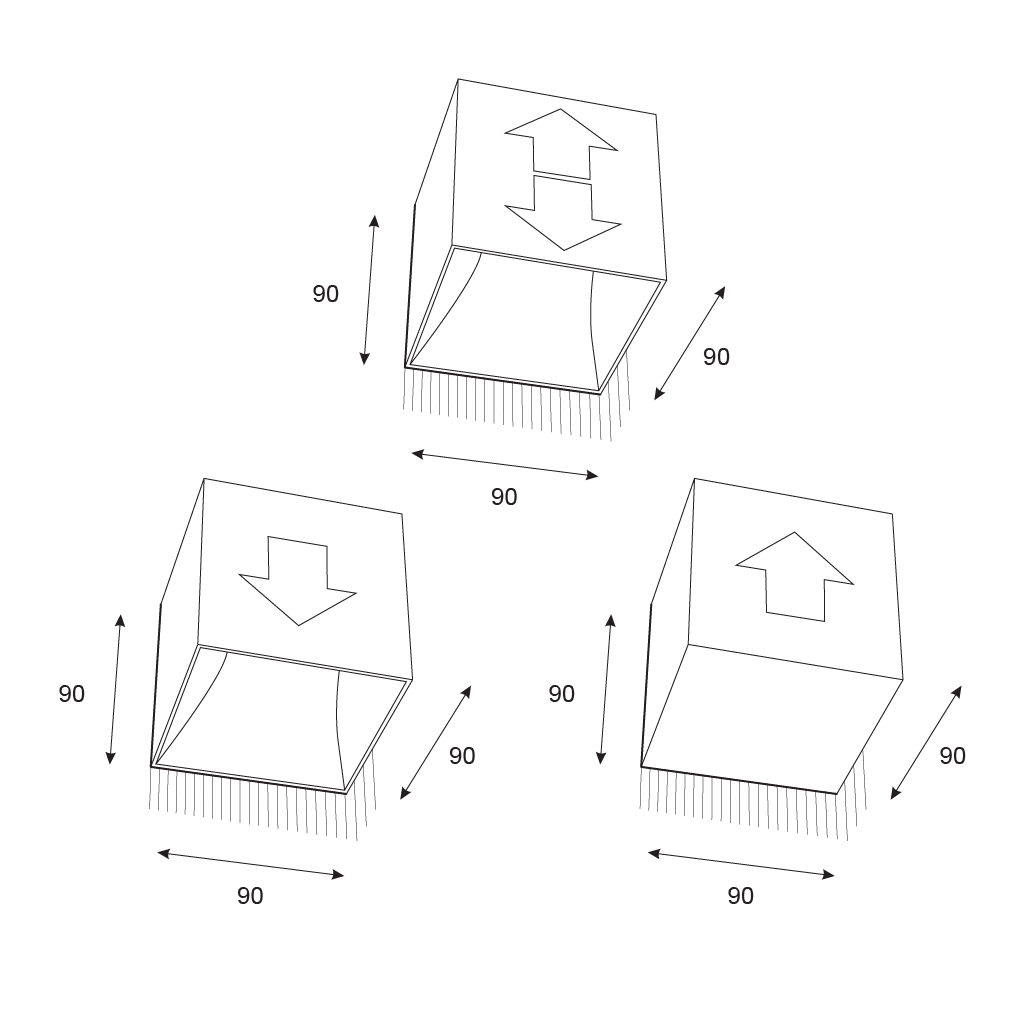 90

90

90

90

90

90

90

90

90